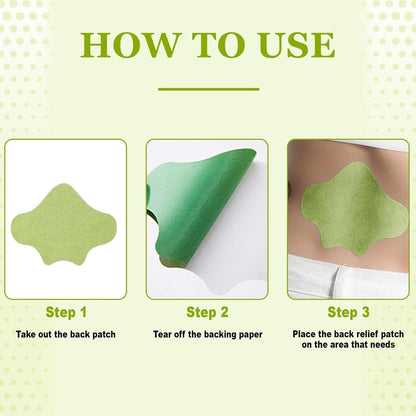 HOW TO USE

Step 1

Take out the back patch

Step 2

Tear off the backing paper

Step 3

Place the back relief patch on the area that needs